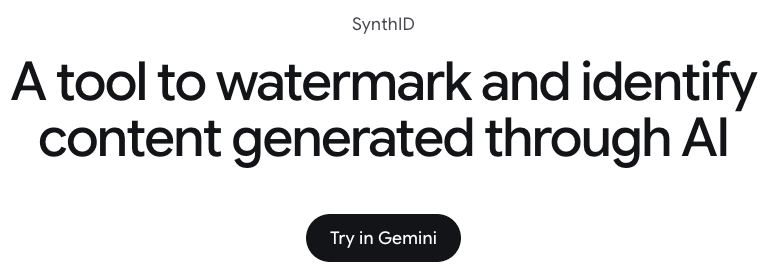 SynthID

A tool to watermark and identify content generated through AI

Try in Gemini